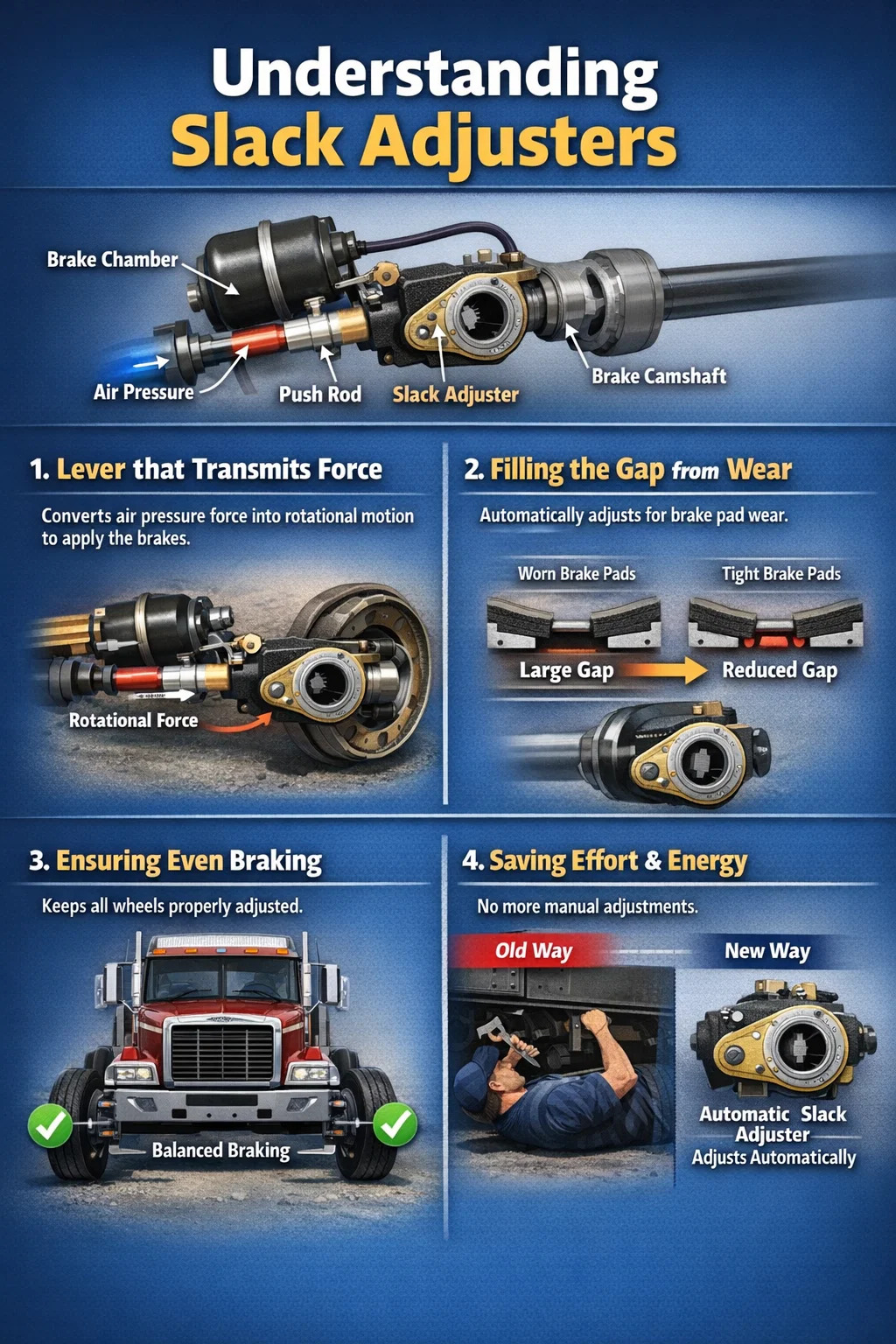 Understanding
Slack Adjusters

Brake Chamber
Air Pressure
Push Rod
Slack Adjuster
Brake Camshaft

1. Lever that Transmits Force

Converts air pressure force into rotational motion to apply the brakes.

Rotational Force

2. Filling the Gap from Wear

Automatically adjusts for brake pad wear.

Worn Brake Pads
Tight Brake Pads
Large Gap
Reduced Gap

3. Ensuring Even Braking

Keeps all wheels properly adjusted.

Balanced Braking

4. Saving Effort & Energy

No more manual adjustments.

Old Way
New Way

Automatic Slack Adjuster
Adjusts Automatically